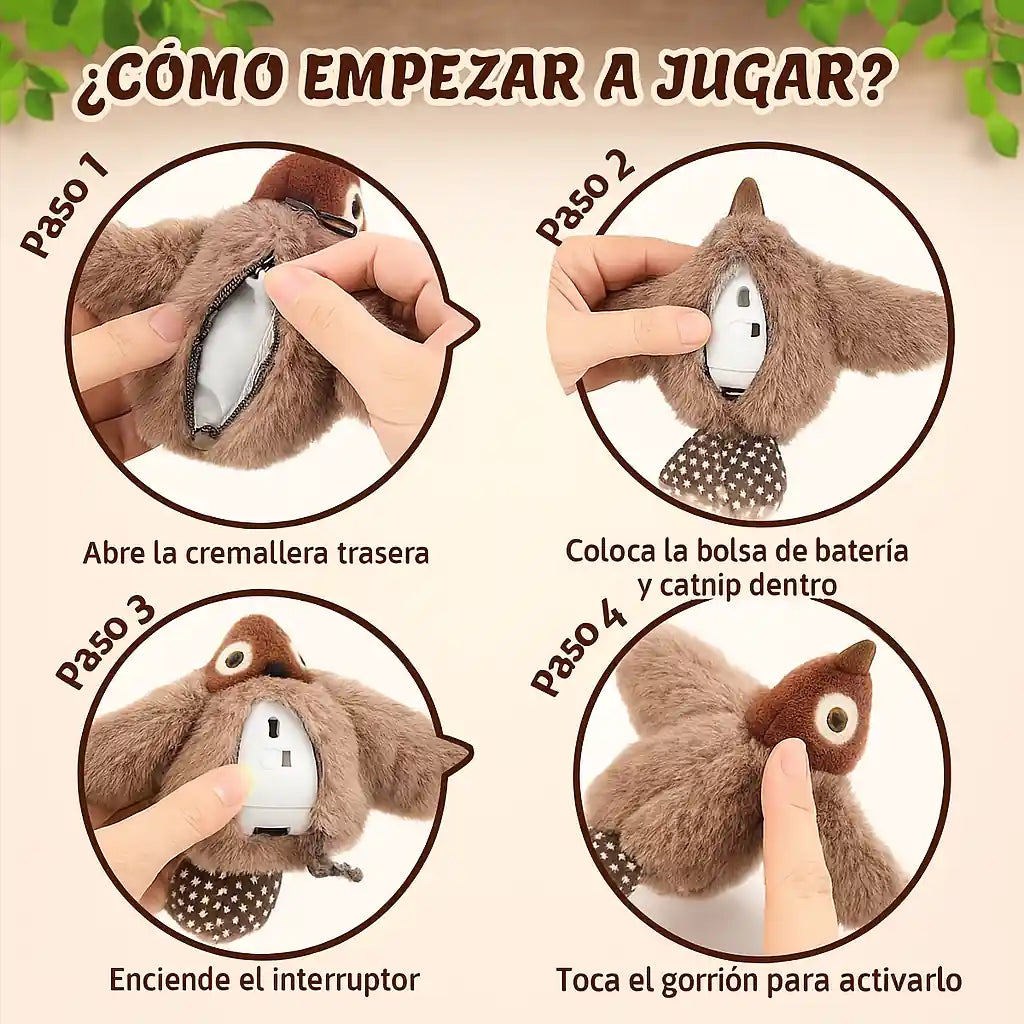 ¿CÓMO EMPEZAR A JUGAR?

Paso 1

Abre la cremallera trasera

Paso 2

Coloca la bolsa de batería y catnip dentro

Paso 3

Enciende el interruptor

Paso 4

Toca el gorrión para activarlo